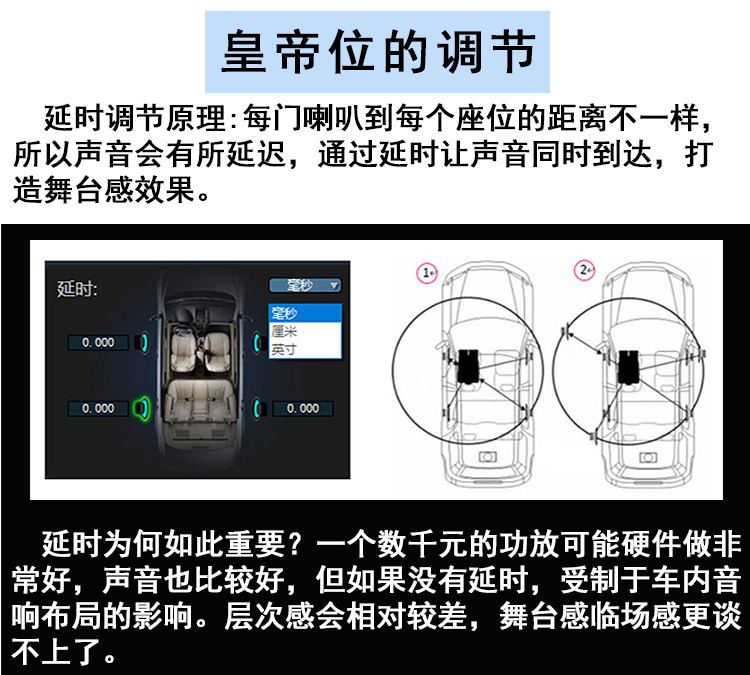 皇帝位的调节

延时调节原理:每门喇叭到每个座位的距离不一样，所以声音会有所延迟，通过延时让声音同时到达，打造舞台感效果。

延时:

毫秒

毫秒
厘米
英寸

0.000

0.000

0.000

1

2

延时为何如此重要？一个数千元的功放可能硬件做非常好，声音也比较好，但如果没有延时，受制于车内音响布局的影响。层次感会相对较差，舞台感临场感更谈不上了。